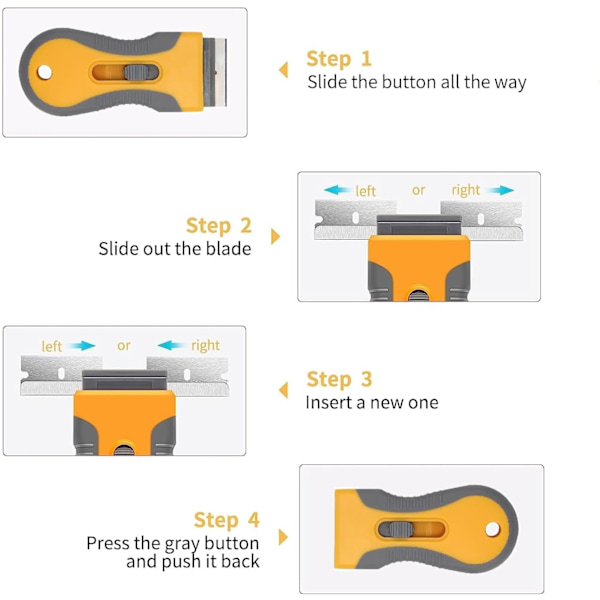 Step 1
Slide the button all the way

left or right

Step 2
Slide out the blade

left or right

Step 3
Insert a new one

Step 4
Press the gray button and push it back