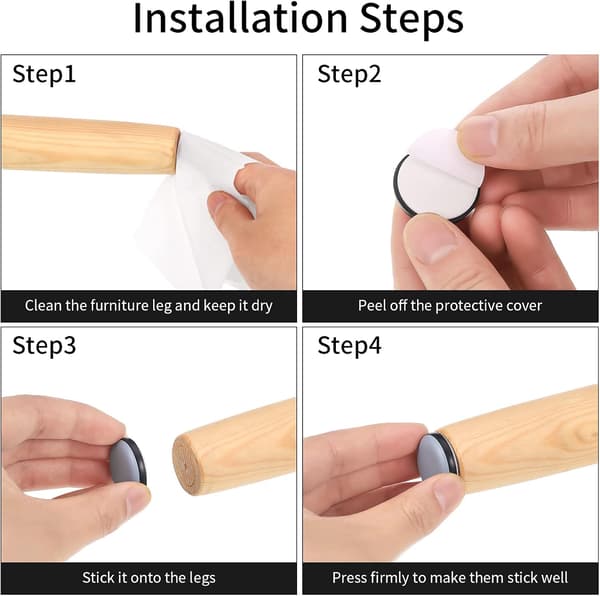 Installation Steps

Step1

Clean the furniture leg and keep it dry

Step2

Peel off the protective cover

Step3

Stick it onto the legs

Step4

Press firmly to make them stick well