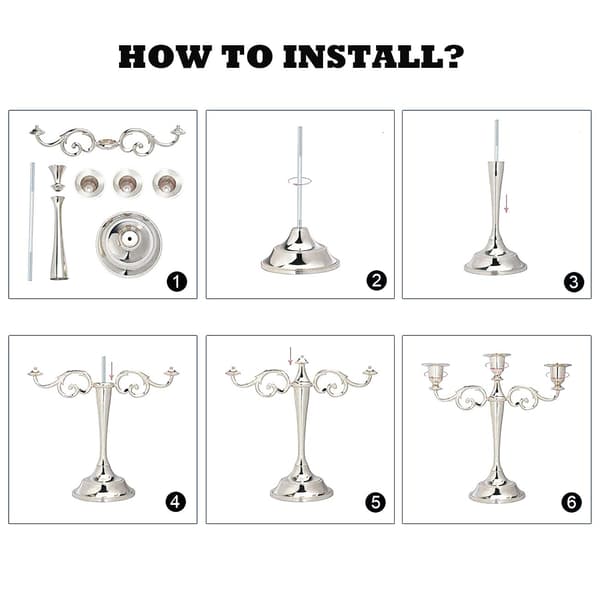 HOW TO INSTALL?

1

2

3

4

5

6