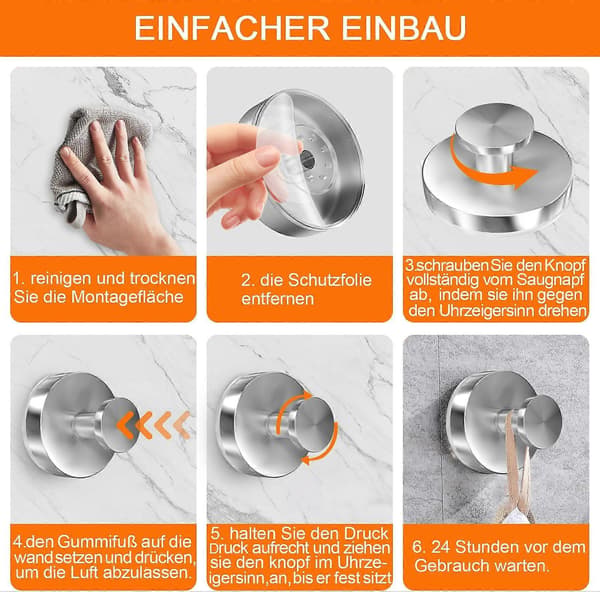 EINFACHER EINBAU

1. reinigen und trocknen Sie die Montagefläche

2. die Schutzfolie entfernen

3.schrauben Sie den Knopf vollständig vom Saugnapf ab, indem sie ihn gegen den Uhrzeigersinn drehen

4.den Gummifuß auf die wand setzen und drücken, um die Luft abzulassen.

5. halten Sie den Druck Druck aufrecht und ziehen sie den knopf im Uhrzeigersinn,an,bis er fest sitzt

6. 24 Stunden vor dem Gebrauch warten.