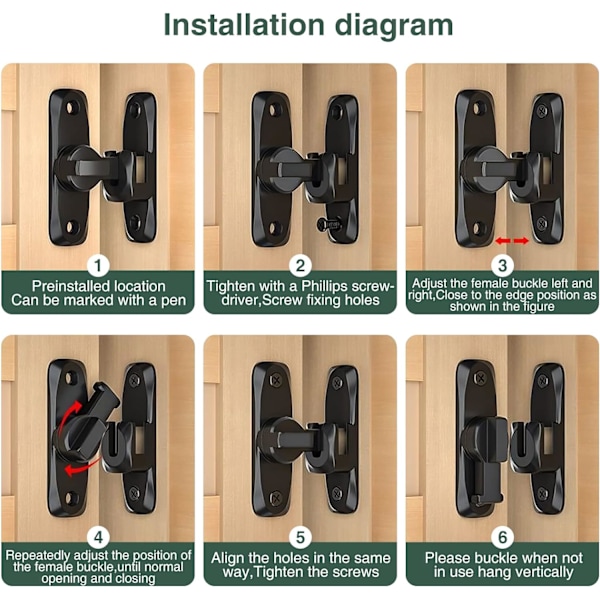 Installation diagram

1
Preinstalled location
Can be marked with a pen

2
Tighten with a Phillips screwdriver,Screw fixing holes

3
Adjust the female buckle left and right,Close to the edge position as shown in the figure

4
Repeatedly adjust the position of the female buckle,until normal opening and closing

5
Align the holes in the same way,Tighten the screws

6
Please buckle when not in use hang vertically