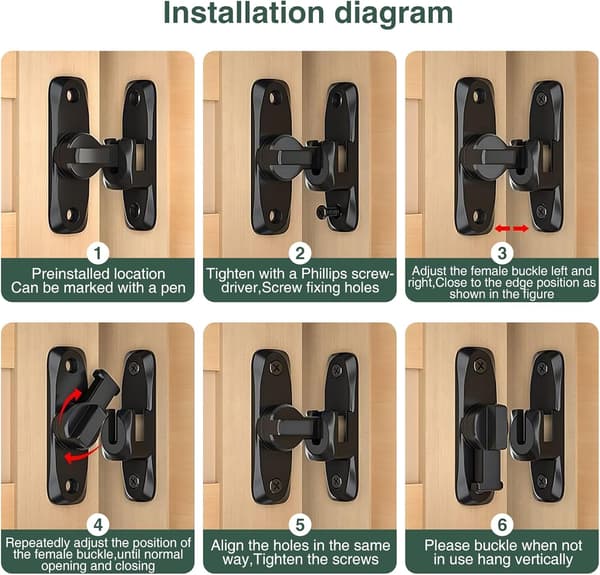 Installation diagram

1
Preinstalled location
Can be marked with a pen

2
Tighten with a Phillips screwdriver,Screw fixing holes

3
Adjust the female buckle left and right,Close to the edge position as shown in the figure

4
Repeatedly adjust the position of the female buckle,until normal opening and closing

5
Align the holes in the same way,Tighten the screws

6
Please buckle when not in use hang vertically