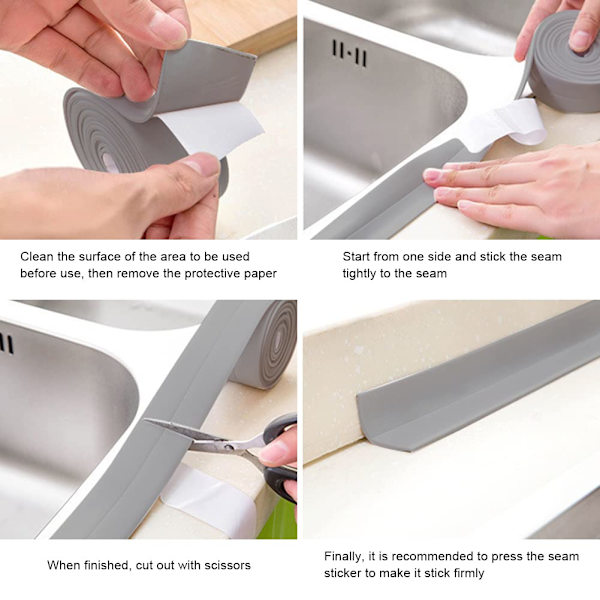 Clean the surface of the area to be used before use, then remove the protective paper

Start from one side and stick the seam tightly to the seam

When finished, cut out with scissors

Finally, it is recommended to press the seam sticker to make it stick firmly