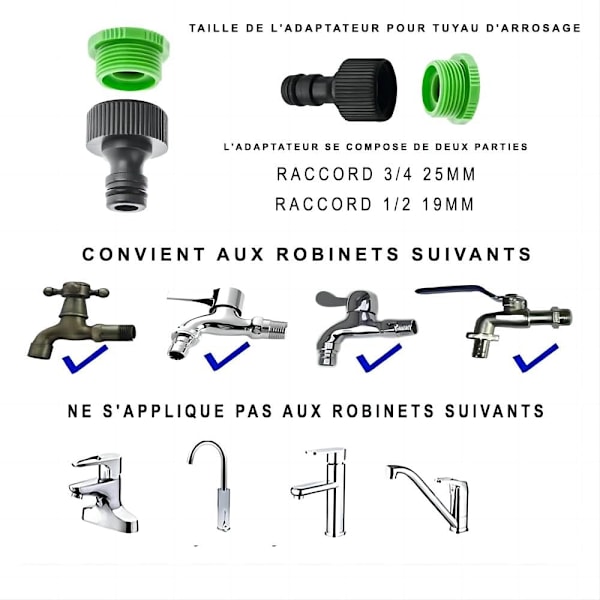 TAILLE DE L'ADAPTATEUR POUR TUYAU D'ARROSAGE

L'ADAPTATEUR SE COMPOSE DE DEUX PARTIES

RACCORD 3/4 25MM

RACCORD 1/2 19MM

CONVIENT AUX ROBINETS SUIVANTS

NE S'APPLIQUE PAS AUX ROBINETS SUIVANTS