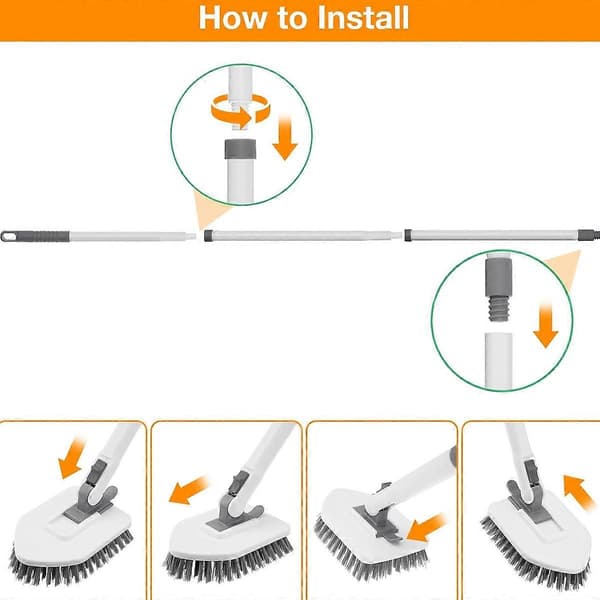 How to Install