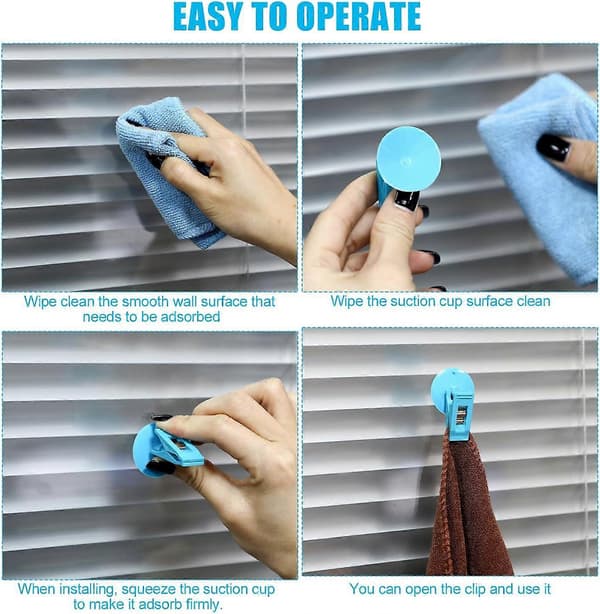 EASY TO OPERATE

Wipe clean the smooth wall surface that needs to be adsorbed

Wipe the suction cup surface clean

When installing, squeeze the suction cup to make it adsorb firmly.

You can open the clip and use it