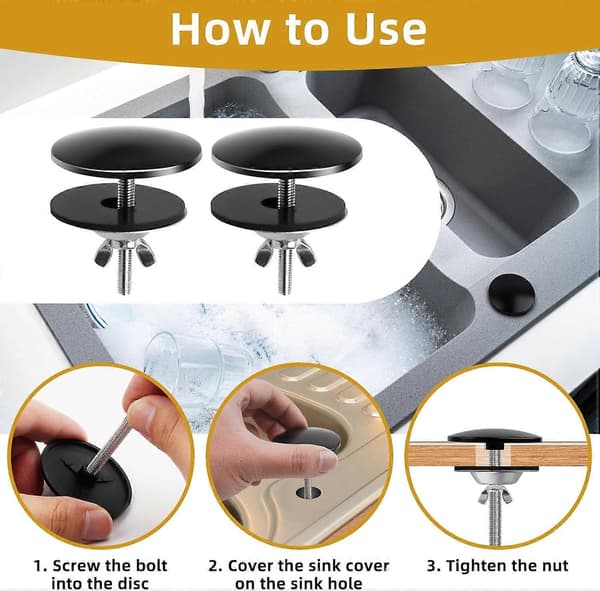 How to Use

1. Screw the bolt into the disc

2. Cover the sink cover on the sink hole

3. Tighten the nut