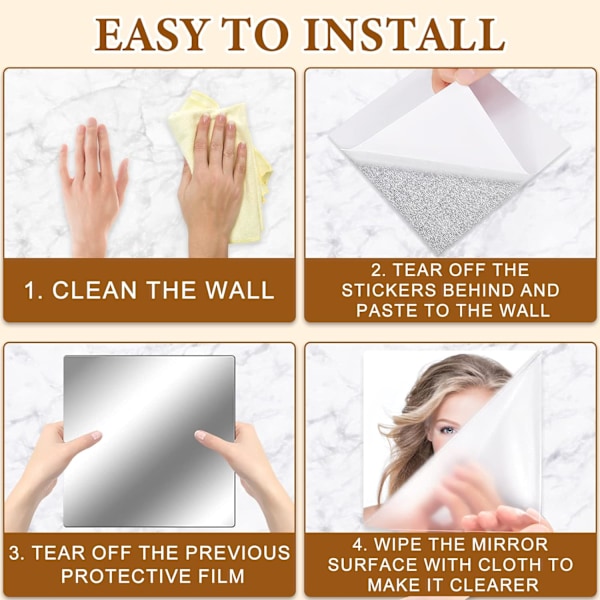 EASY TO INSTALL

1. CLEAN THE WALL

2. TEAR OFF THE STICKERS BEHIND AND PASTE TO THE WALL

3. TEAR OFF THE PREVIOUS PROTECTIVE FILM

4. WIPE THE MIRROR SURFACE WITH CLOTH TO MAKE IT CLEARER