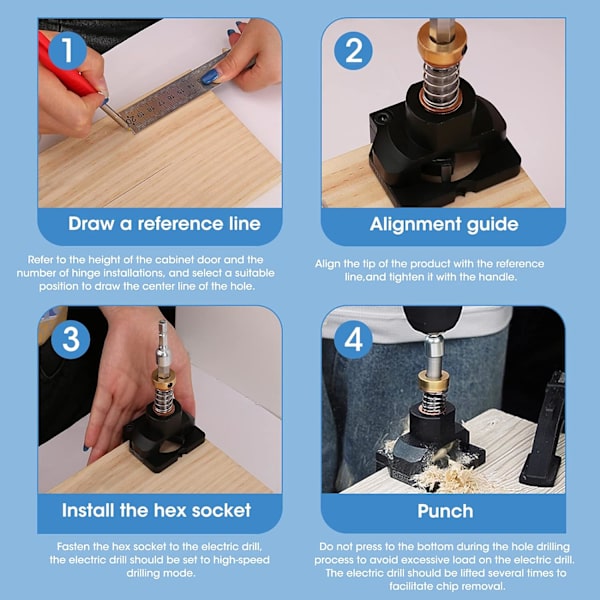 1

Draw a reference line

Refer to the height of the cabinet door and the number of hinge installations, and select a suitable position to draw the center line of the hole.

2

Alignment guide

Align the tip of the product with the reference line,and tighten it with the handle.

3

Install the hex socket

Fasten the hex socket to the electric drill, the electric drill should be set to high-speed drilling mode.

4

Punch

Do not press to the bottom during the hole drilling process to avoid excessive load on the electric drill. The electric drill should be lifted several times to facilitate chip removal.