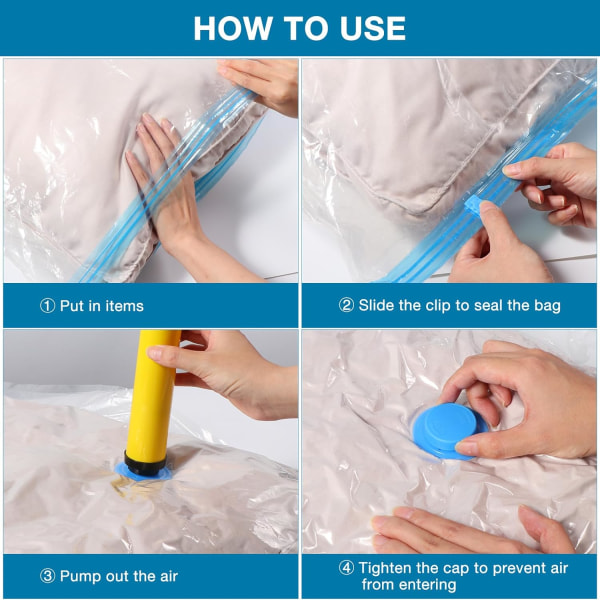 HOW TO USE

① Put in items

② Slide the clip to seal the bag

③ Pump out the air

④ Tighten the cap to prevent air from entering