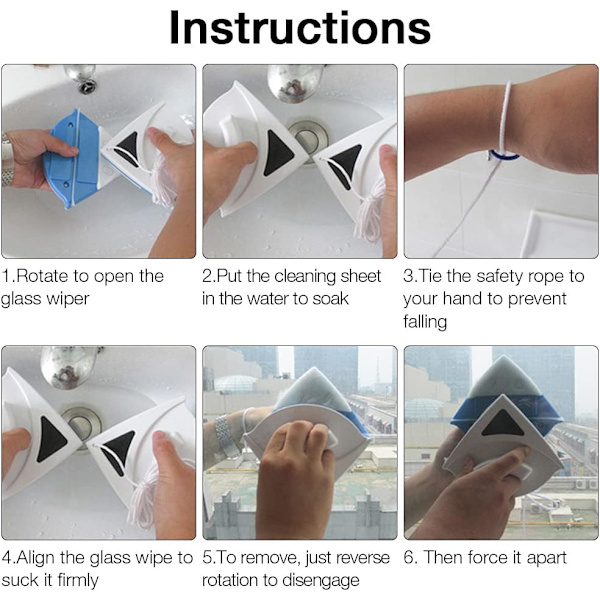 Instructions

1.Rotate to open the glass wiper

2.Put the cleaning sheet in the water to soak

3.Tie the safety rope to your hand to prevent falling

4.Align the glass wipe to suck it firmly

5.To remove, just reverse rotation to disengage

6. Then force it apart