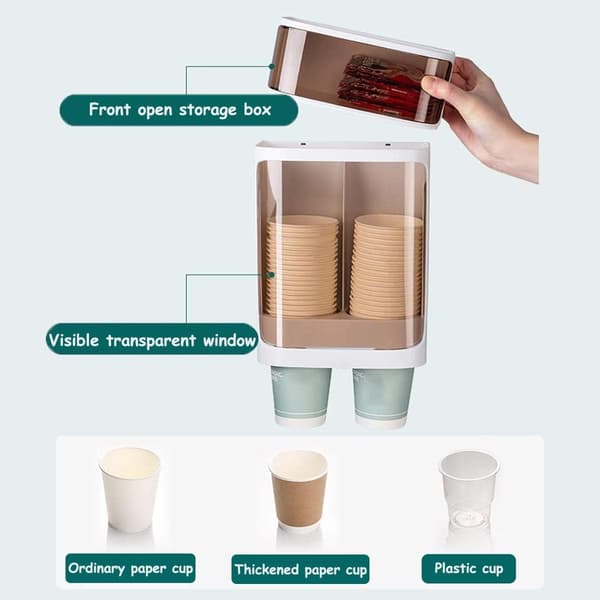 Front open storage box

Visible transparent window

Ordinary paper cup

Thickened paper cup

Plastic cup