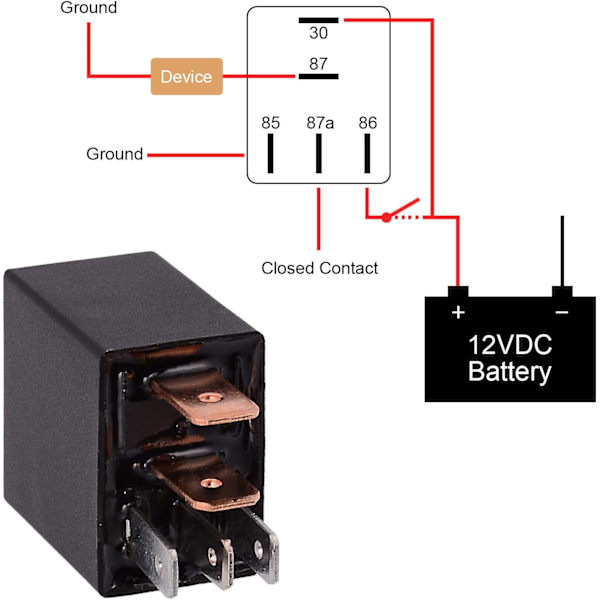 Ground

30

Device

87

85

87a

86

Ground

Closed Contact

+

−

12VDC Battery