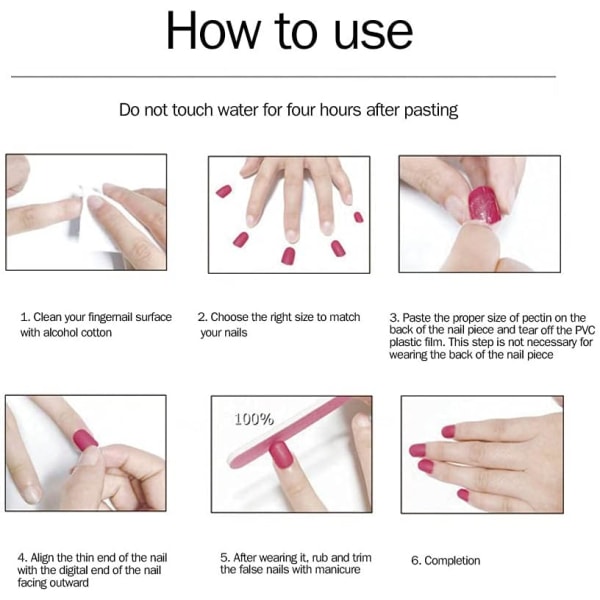 How to use

Do not touch water for four hours after pasting

1. Clean your fingernail surface with alcohol cotton

2. Choose the right size to match your nails

3. Paste the proper size of pectin on the back of the nail piece and tear off the PVC plastic film. This step is not necessary for wearing the back of the nail piece

100%

4. Align the thin end of the nail with the digital end of the nail facing outward

5. After wearing it, rub and trim the false nails with manicure

6. Completion