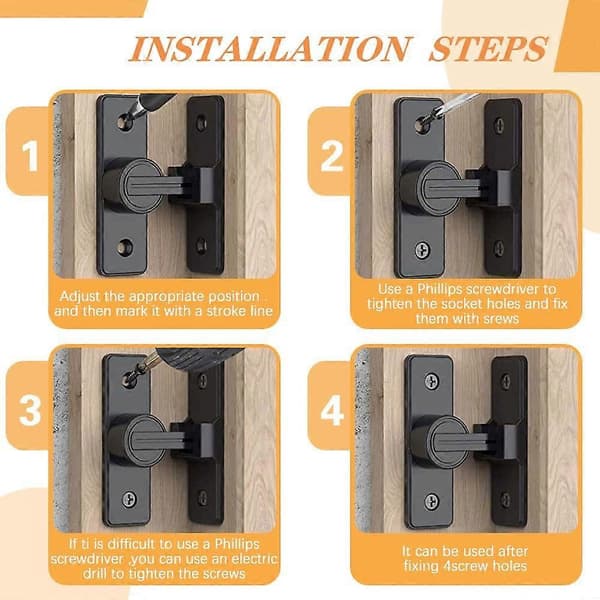 INSTALLATION STEPS

1

Adjust the appropriate position . and then mark it with a stroke line

2

Use a Phillips screwdriver to tighten the socket holes and fix them with srews

3

If ti is difficult to use a Phillips screwdriver ,you can use an electric drill to tighten the screws

4

It can be used after fixing 4screw holes