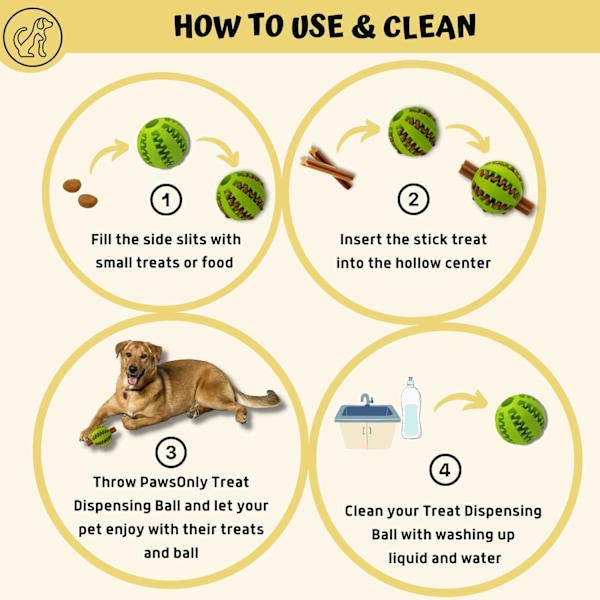 HOW TO USE & CLEAN

1
Fill the side slits with small treats or food

2
Insert the stick treat into the hollow center

3
Throw PawsOnly Treat Dispensing Ball and let your pet enjoy with their treats and ball

4
Clean your Treat Dispensing Ball with washing up liquid and water