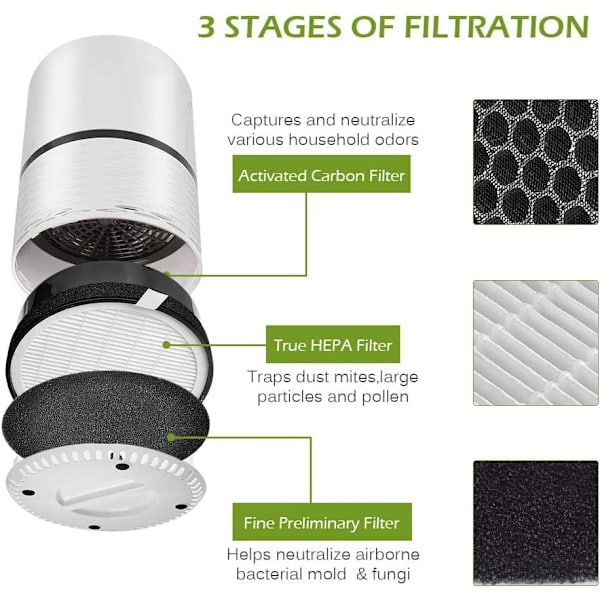 3 STAGES OF FILTRATION

Captures and neutralize various household odors

Activated Carbon Filter

True HEPA Filter

Traps dust mites,large particles and pollen

Fine Preliminary Filter

Helps neutralize airborne bacterial mold & fungi