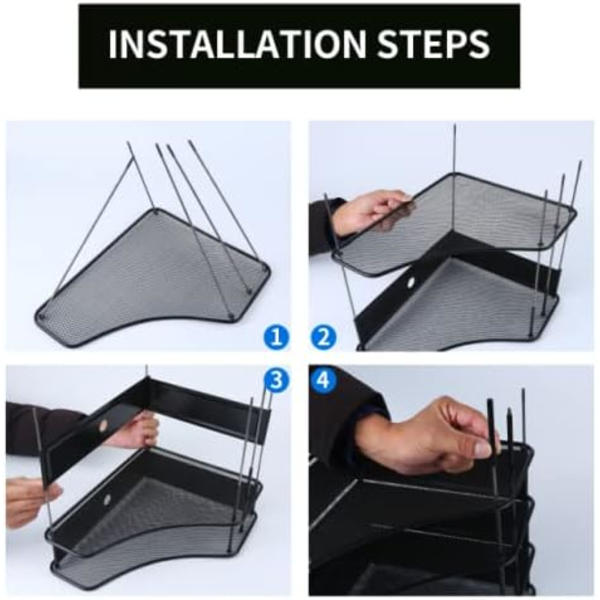 INSTALLATION STEPS

1

2

3

4