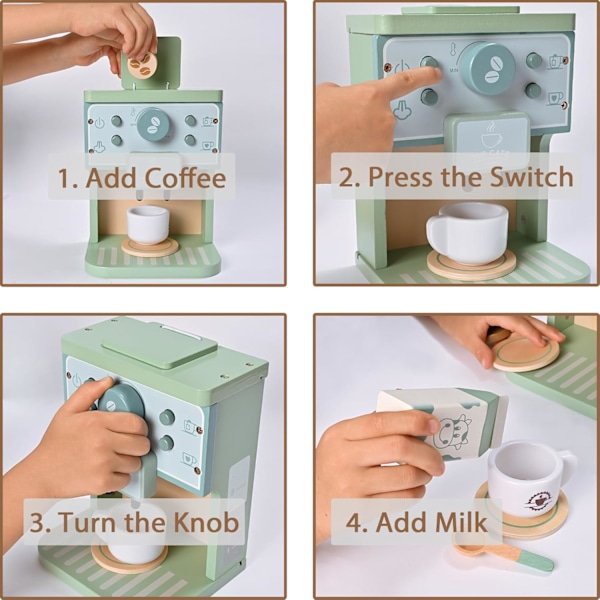 1. Add Coffee

2. Press the Switch

3. Turn the Knob

4. Add Milk