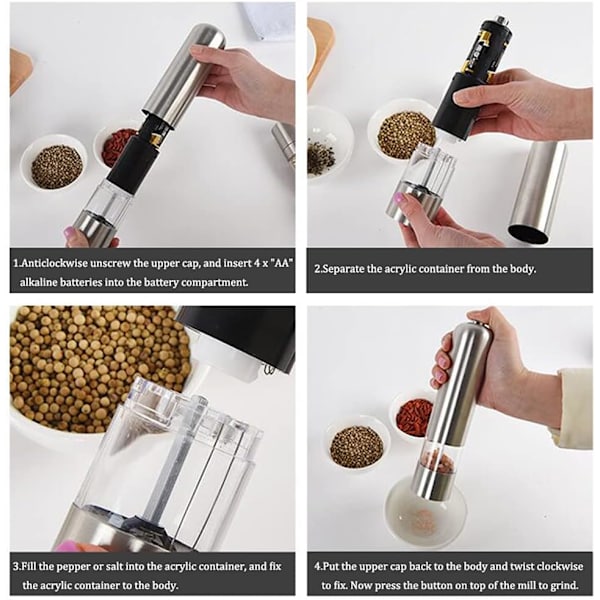 1.Anticlockwise unscrew the upper cap, and insert 4 x "AA" alkaline batteries into the battery compartment.

2.Separate the acrylic container from the body.

3.Fill the pepper or salt into the acrylic container, and fix the acrylic container to the body.

4.Put the upper cap back to the body and twist clockwise to fix. Now press the button on top of the mill to grind.