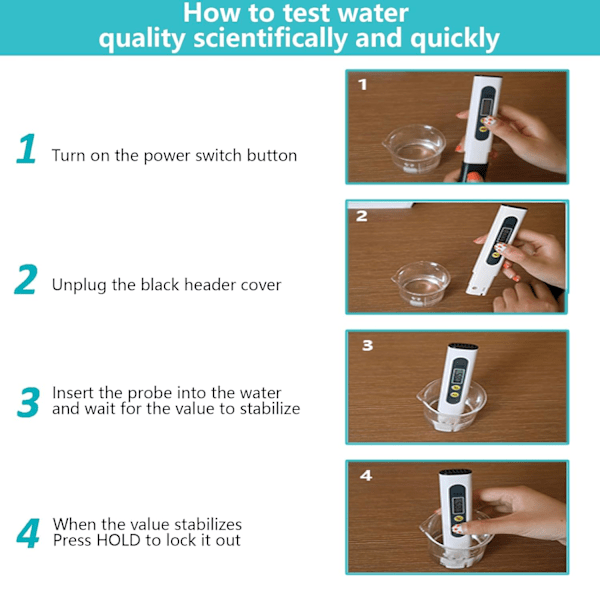 How to test water quality scientifically and quickly

1 Turn on the power switch button

1

2 Unplug the black header cover

2

3 Insert the probe into the water and wait for the value to stabilize

3

4 When the value stabilizes Press HOLD to lock it out

4