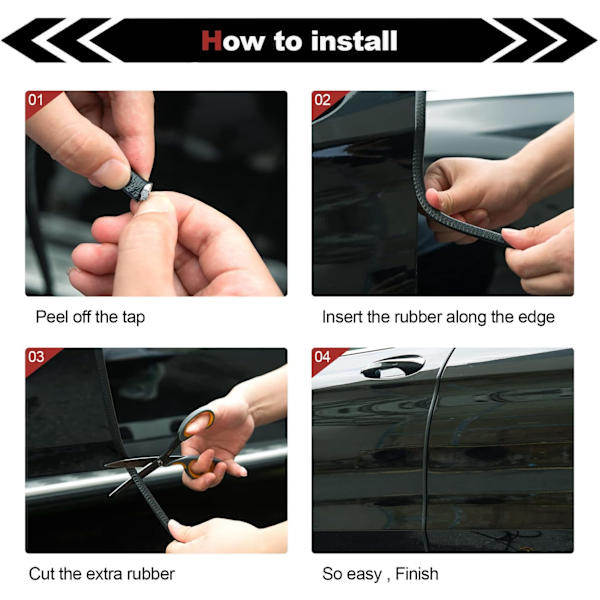 How to install

01

Peel off the tap

02

Insert the rubber along the edge

03

Cut the extra rubber

04

So easy , Finish