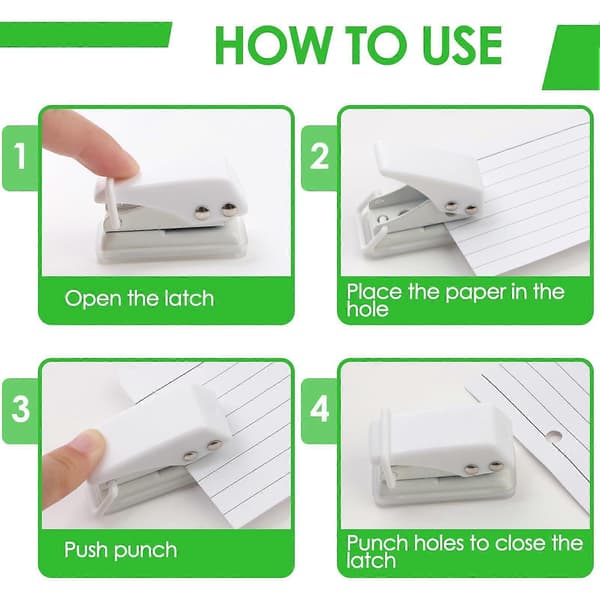 HOW TO USE

1

Open the latch

2

Place the paper in the hole

3

Push punch

4

Punch holes to close the latch