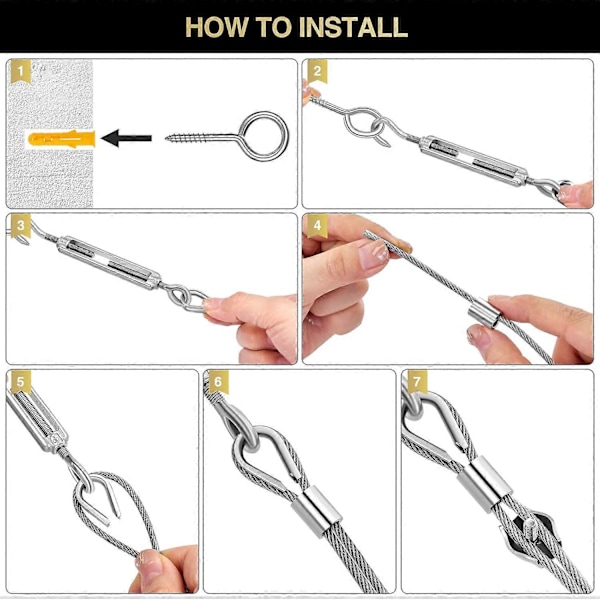 HOW TO INSTALL

1

2

3

4

5

6

7