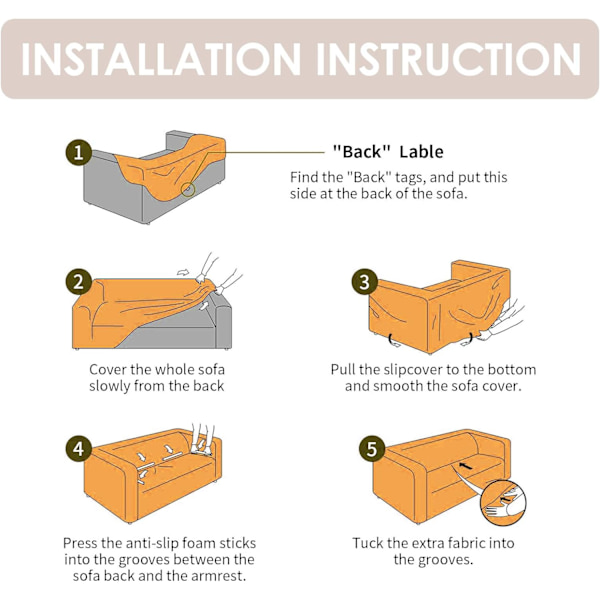 INSTALLATION INSTRUCTION

1

"Back" Lable

Find the "Back" tags, and put this side at the back of the sofa.

2

Cover the whole sofa slowly from the back

3

Pull the slipcover to the bottom and smooth the sofa cover.

4

Press the anti-slip foam sticks into the grooves between the sofa back and the armrest.

5

Tuck the extra fabric into the grooves.