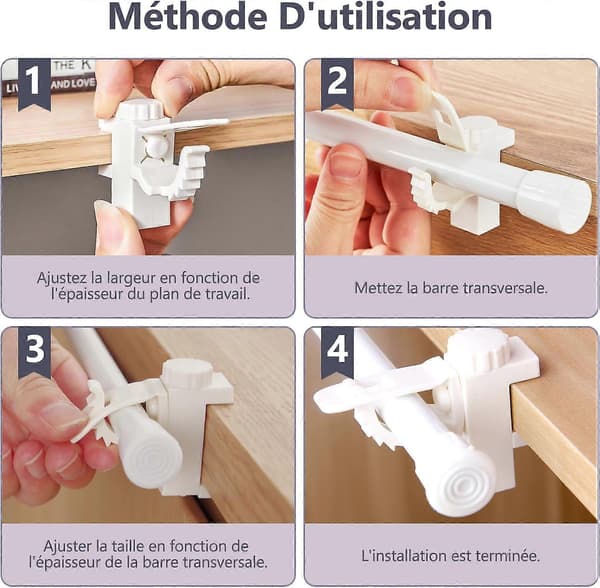 Méthode D'utilisation

1
THE K
LIV AND LOVE

Ajustez la largeur en fonction de l'épaisseur du plan de travail.

2

Mettez la barre transversale.

3

Ajuster la taille en fonction de l'épaisseur de la barre transversale.

4

L'installation est terminée.