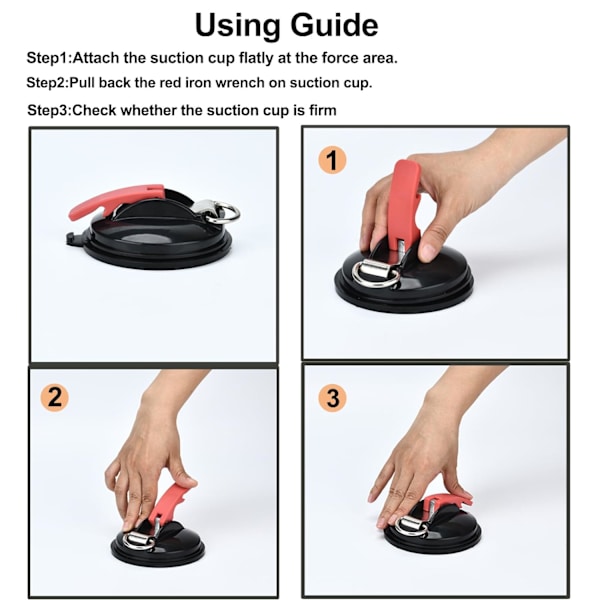 Using Guide

Step1:Attach the suction cup flatly at the force area.

Step2:Pull back the red iron wrench on suction cup.

Step3:Check whether the suction cup is firm

1

2

3