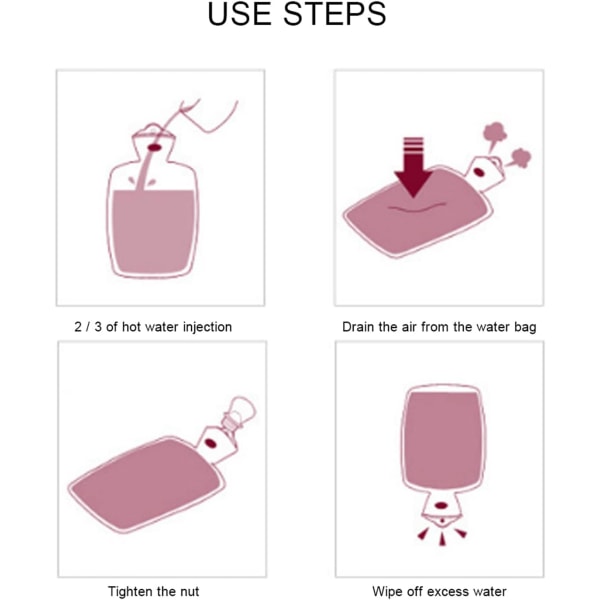 USE STEPS

2 / 3 of hot water injection

Drain the air from the water bag

Tighten the nut

Wipe off excess water