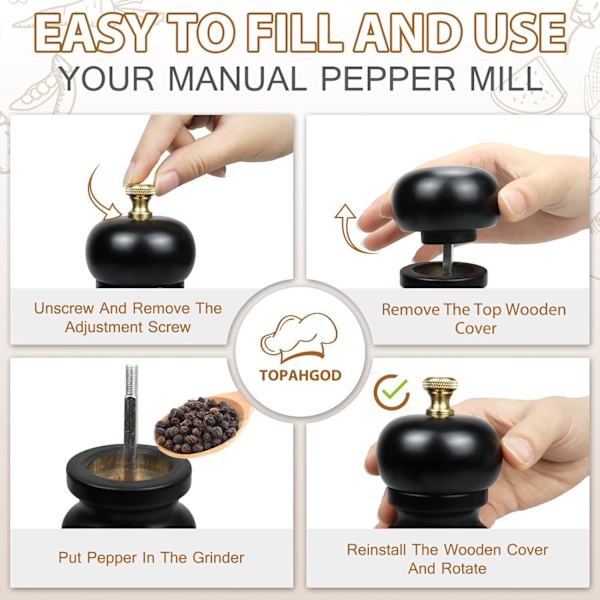 EASY TO FILL AND USE
YOUR MANUAL PEPPER MILL

Unscrew And Remove The Adjustment Screw

Remove The Top Wooden Cover

TOPAHGOD

Put Pepper In The Grinder

Reinstall The Wooden Cover And Rotate