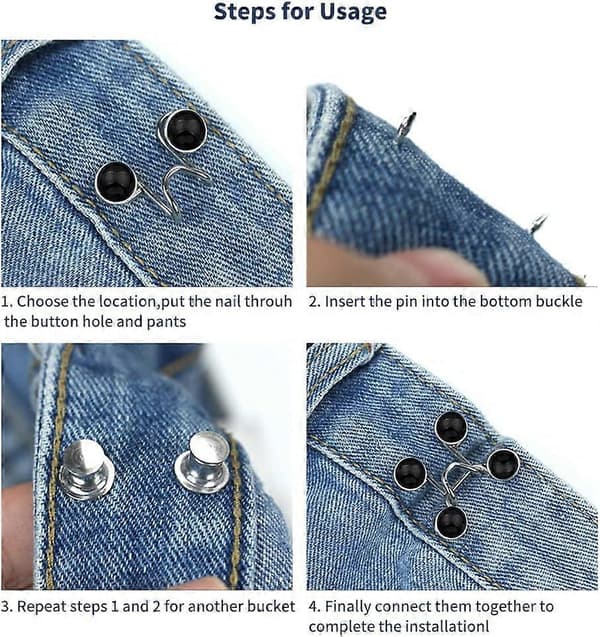 Steps for Usage

1. Choose the location,put the nail throuh the button hole and pants

2. Insert the pin into the bottom buckle

3. Repeat steps 1 and 2 for another bucket

4. Finally connect them together to complete the installationl