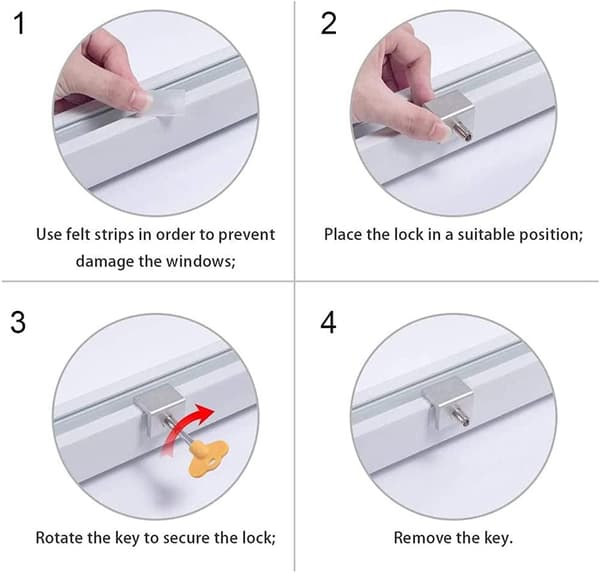 1

Use felt strips in order to prevent damage the windows;

2

Place the lock in a suitable position;

3

Rotate the key to secure the lock;

4

Remove the key.