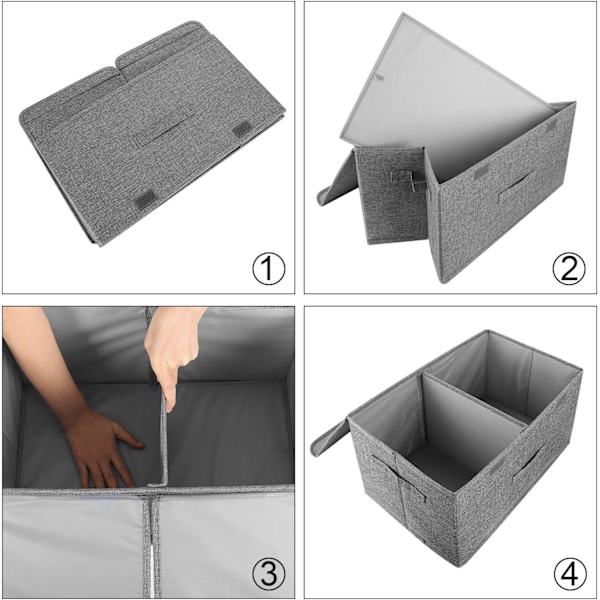 ①

②

③

④