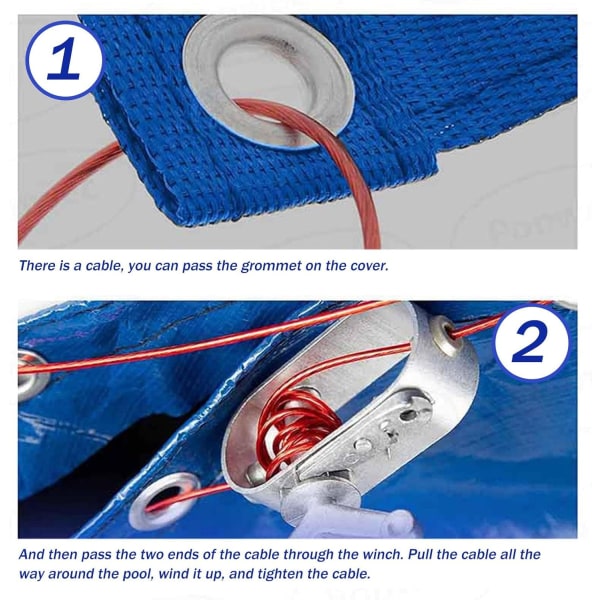 1

There is a cable, you can pass the grommet on the cover.

2

And then pass the two ends of the cable through the winch. Pull the cable all the way around the pool, wind it up, and tighten the cable.