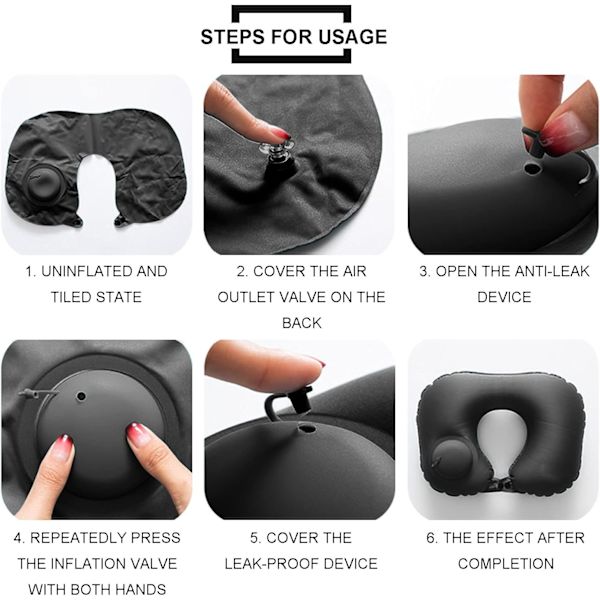 STEPS FOR USAGE

1. UNINFLATED AND TILED STATE

2. COVER THE AIR OUTLET VALVE ON THE BACK

3. OPEN THE ANTI-LEAK DEVICE

4. REPEATEDLY PRESS THE INFLATION VALVE WITH BOTH HANDS

5. COVER THE LEAK-PROOF DEVICE

6. THE EFFECT AFTER COMPLETION