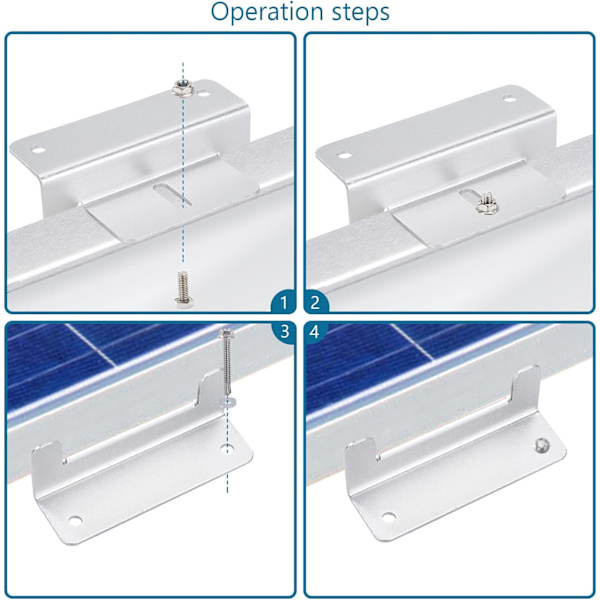 Operation steps

1

2

3

4