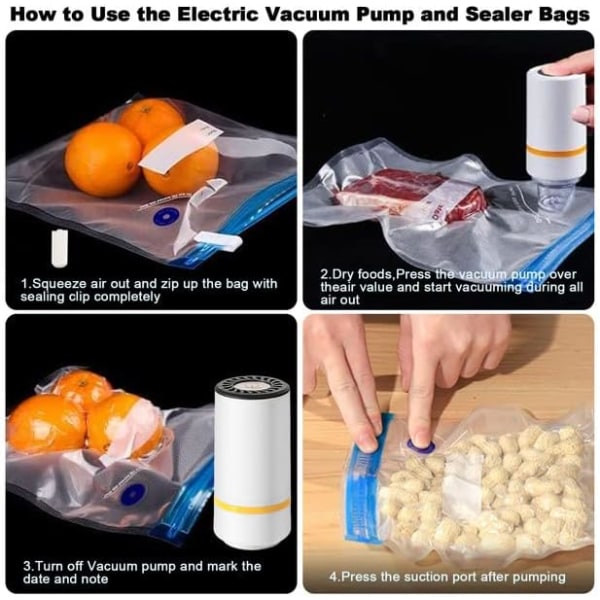 How to Use the Electric Vacuum Pump and Sealer Bags

1.Squeeze air out and zip up the bag with sealing clip completely

2.Dry foods,Press the vacuum pump over theair value and start vacuuming during all air out

3.Turn off Vacuum pump and mark the date and note

4.Press the suction port after pumping