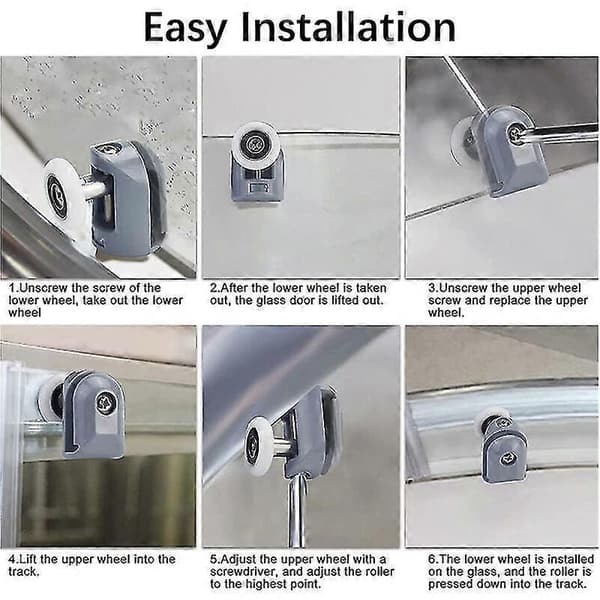 Easy Installation

1.Unscrew the screw of the lower wheel, take out the lower wheel

2.After the lower wheel is taken out, the glass door is lifted out.

3.Unscrew the upper wheel screw and replace the upper wheel.

4.Lift the upper wheel into the track.

5.Adjust the upper wheel with a screwdriver, and adjust the roller to the highest point.

6.The lower wheel is installed on the glass, and the roller is pressed down into the track.