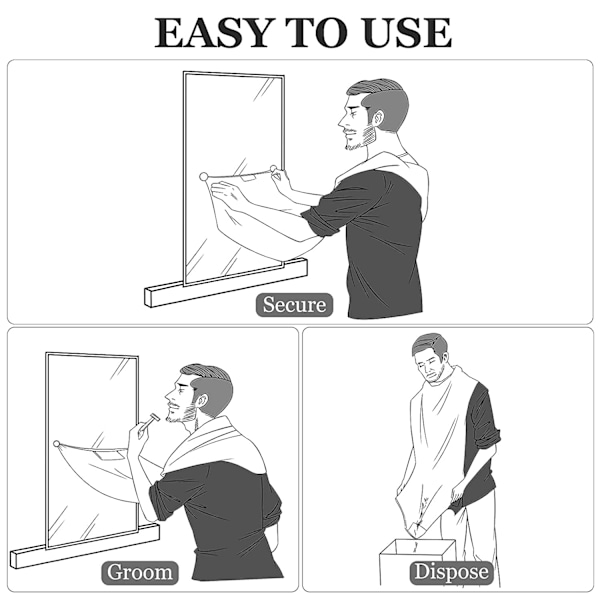 EASY TO USE

Secure

Groom

Dispose