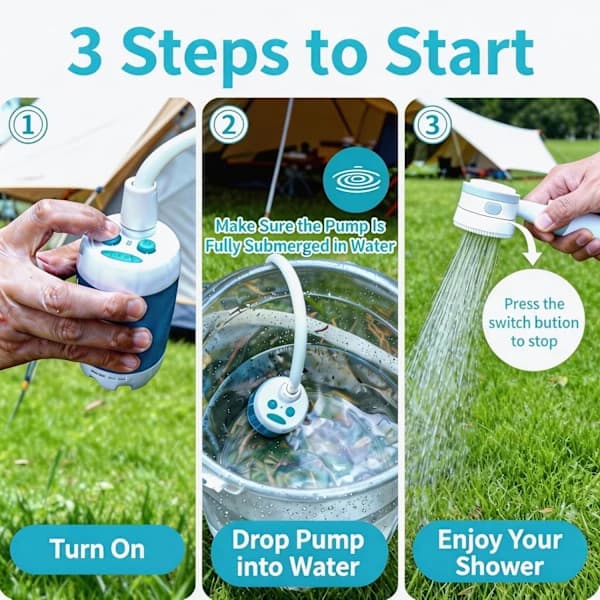 3 Steps to Start

①

Turn On

②

Make Sure the Pump Is Fully Submerged in Water

Drop Pump into Water

③

Press the switch bution to stop

Enjoy Your Shower