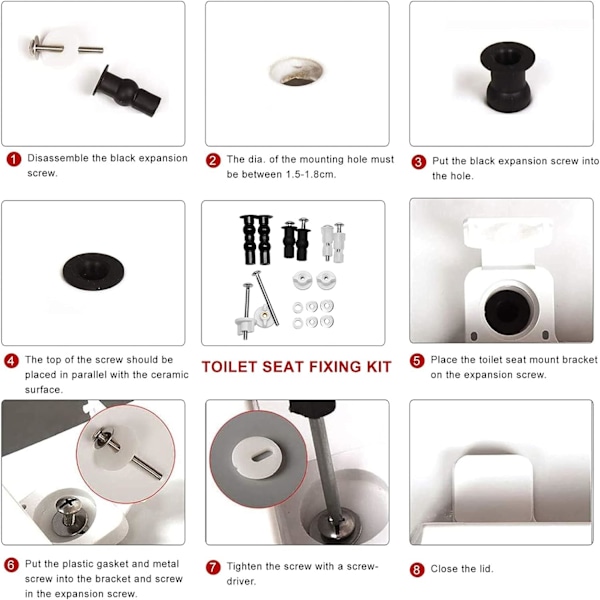 1 Disassemble the black expansion screw.

2 The dia. of the mounting hole must be between 1.5-1.8cm.

3 Put the black expansion screw into the hole.

4 The top of the screw should be placed in parallel with the ceramic surface.

TOILET SEAT FIXING KIT

5 Place the toilet seat mount bracket on the expansion screw.

6 Put the plastic gasket and metal screw into the bracket and screw in the expansion screw.

7 Tighten the screw with a screwdriver.

8 Close the lid.