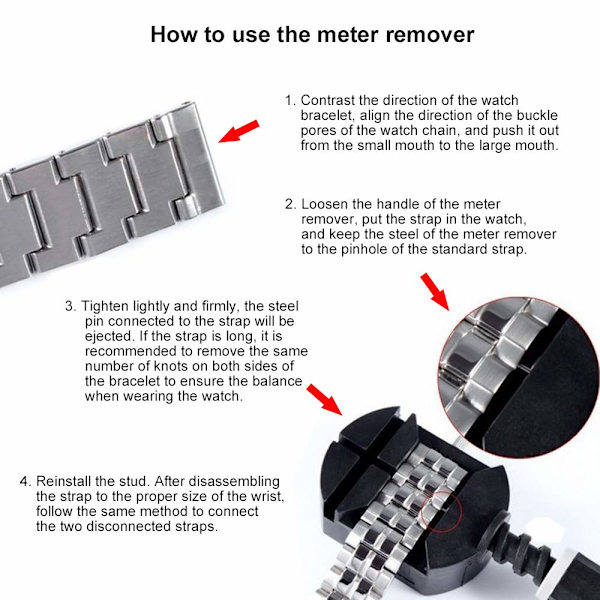 How to use the meter remover

1. Contrast the direction of the watch bracelet, align the direction of the buckle pores of the watch chain, and push it out from the small mouth to the large mouth.

2. Loosen the handle of the meter remover, put the strap in the watch, and keep the steel of the meter remover to the pinhole of the standard strap.

3. Tighten lightly and firmly, the steel pin connected to the strap will be ejected. If the strap is long, it is recommended to remove the same number of knots on both sides of the bracelet to ensure the balance when wearing the watch.

4. Reinstall the stud. After disassembling the strap to the proper size of the wrist, follow the same method to connect the two disconnected straps.