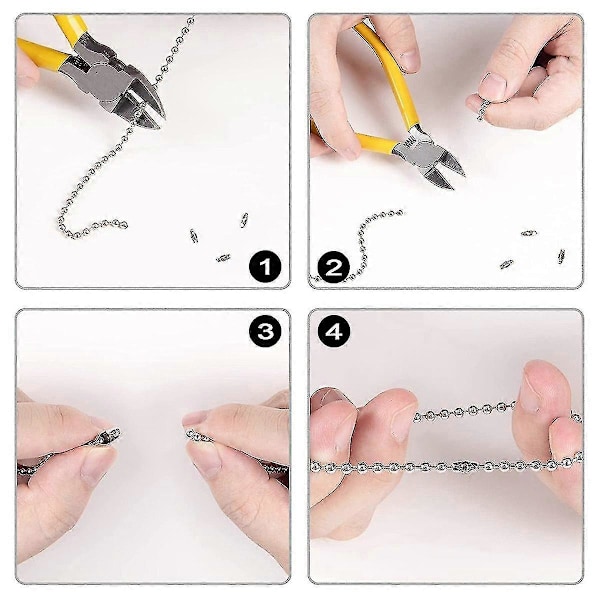 1
2
3
4