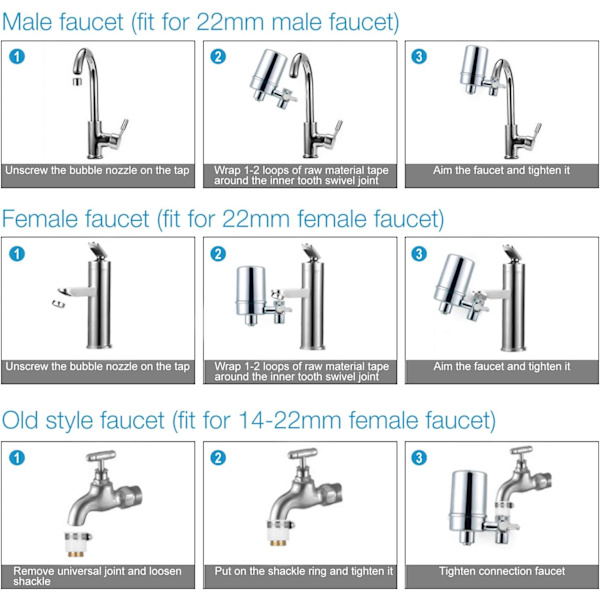 Male faucet (fit for 22mm male faucet)

1
Unscrew the bubble nozzle on the tap

2
Wrap 1-2 loops of raw material tape around the inner tooth swivel joint

3
Aim the faucet and tighten it

Female faucet (fit for 22mm female faucet)

1
Unscrew the bubble nozzle on the tap

2
Wrap 1-2 loops of raw material tape around the inner tooth swivel joint

3
Aim the faucet and tighten it

Old style faucet (fit for 14-22mm female faucet)

1
Remove universal joint and loosen shackle

2
Put on the shackle ring and tighten it

3
Tighten connection faucet