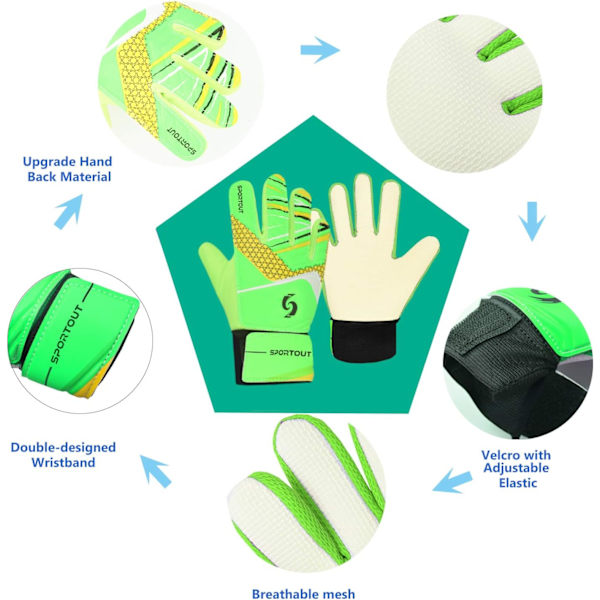 SPORTOUT

Upgrade Hand Back Material

SPORTOUT

SPORTOUT

SPORTOUT

Double-designed Wristband

Velcro with Adjustable Elastic

Breathable mesh