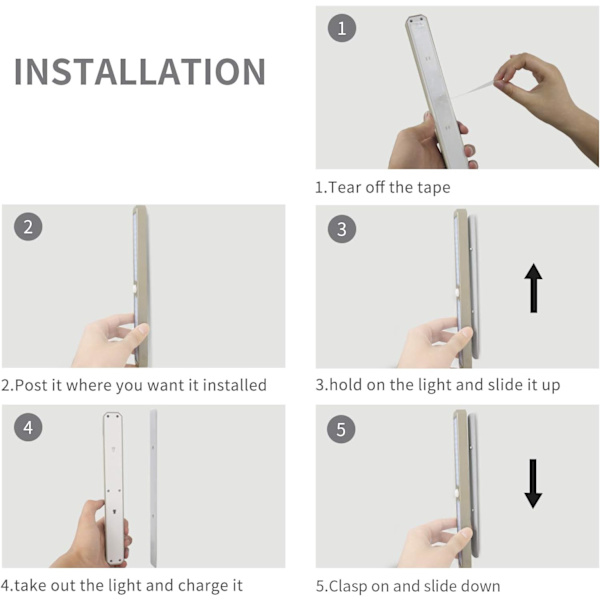 INSTALLATION

1

1.Tear off the tape

2

2.Post it where you want it installed

3

3.hold on the light and slide it up

4

4.take out the light and charge it

5

5.Clasp on and slide down