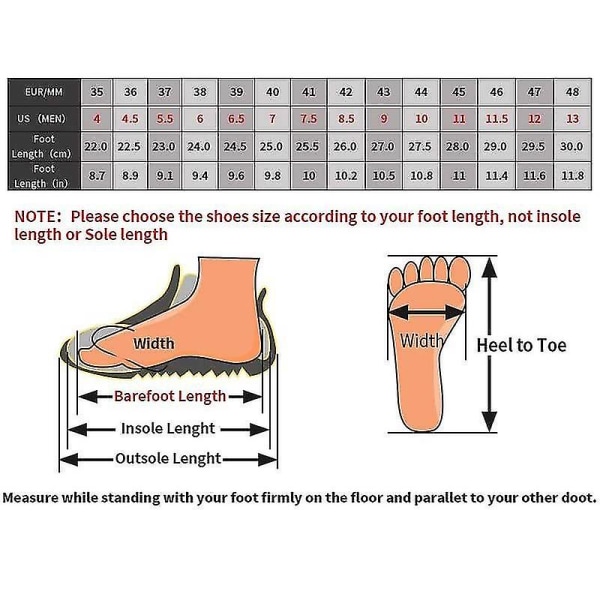 | EUR/MM | 35 | 36 | 37 | 38 | 39 | 40 | 41 | 42 | 43 | 44 | 45 | 46 | 47 | 48 |
|---|---|---|---|---|---|---|---|---|---|---|---|---|---|---|
| US (MEN) | 4 | 4.5 | 5.5 | 6 | 6.5 | 7 | 7.5 | 8.5 | 9 | 10 | 11 | 11.5 | 12 | 13 |
| Foot Length (cm) | 22.0 | 22.5 | 23.0 | 24.0 | 24.5 | 25.0 | 25.5 | 26.0 | 27.0 | 27.5 | 28.0 | 29.0 | 29.5 | 30.0 |
| Foot Length (in) | 8.7 | 8.9 | 9.1 | 9.4 | 9.6 | 9.8 | 10 | 10.2 | 10.5 | 10.8 | 11 | 11.4 | 11.6 | 11.8 |

NOTE: Please choose the shoes size according to your foot length, not insole length or Sole length

Width

Barefoot Length

Insole Lenght

Outsole Lenght

Width

Heel to Toe

Measure while standing with your foot firmly on the floor and parallet to your other doot.